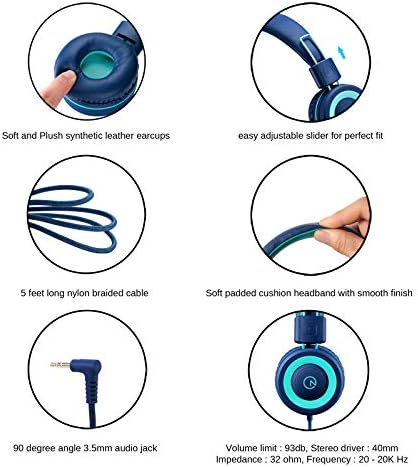 Soft and Plush synthetic leather earcups

easy adjustable slider for perfect fit

5 feet long nylon braided cable

Soft padded cushion headband with smooth finish

90 degree angle 3.5mm audio jack

Volume limit : 93db, Stereo driver : 40mm
Impedance : 32 ohm, Frequency : 20 - 20K Hz